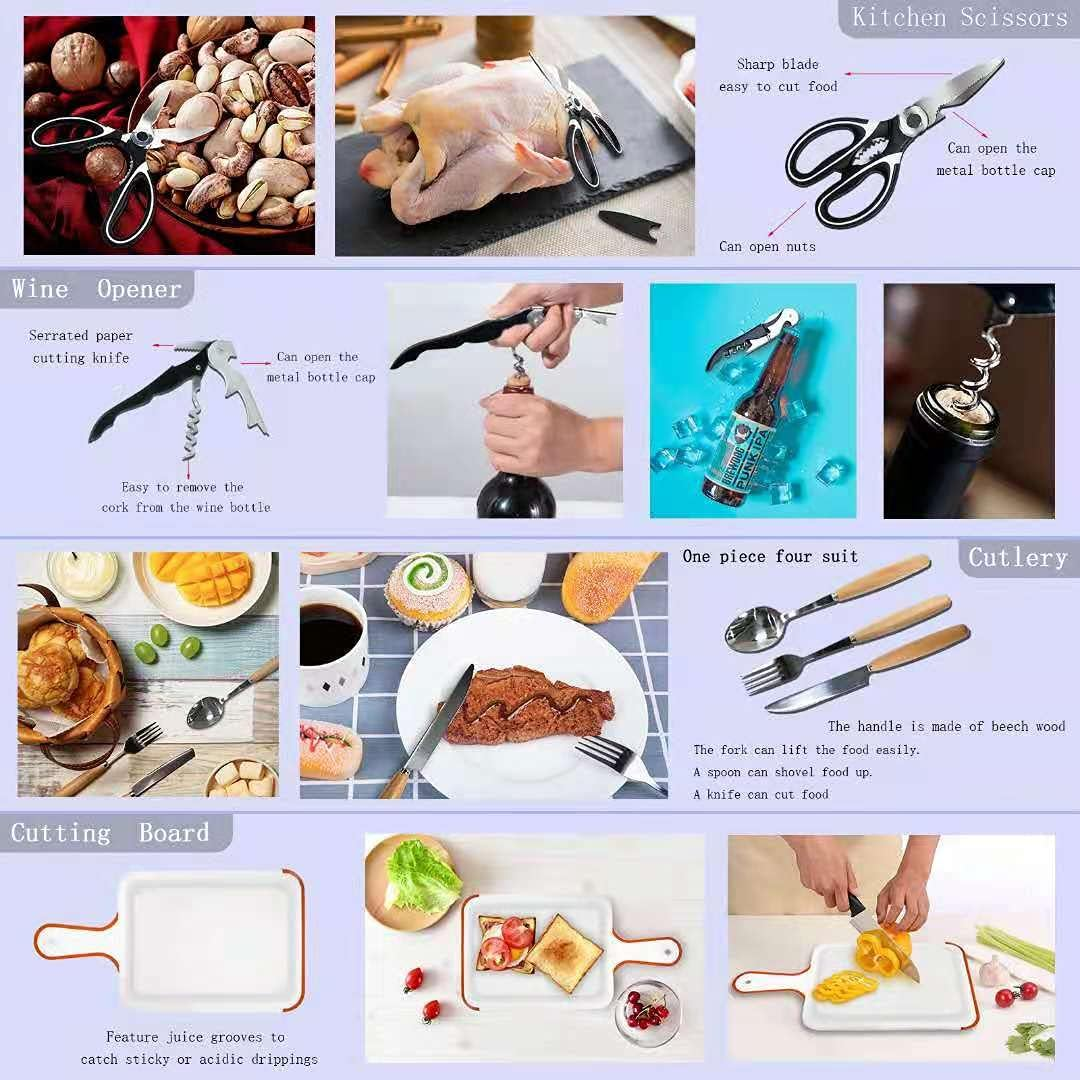 Kitchen Scissors

Sharp blade easy to cut food

Can open the metal bottle cap

Can open nuts

Wine Opener

Serrated paper cutting knife

Can open the metal bottle cap

Easy to remove the cork from the wine bottle

BREWDOG PUNK IPA

One piece four suit

Cutlery

The handle is made of beech wood

The fork can lift the food easily.

A spoon can shovel food up.

A knife can cut food

Cutting Board

Feature juice grooves to catch sticky or acidic drippings